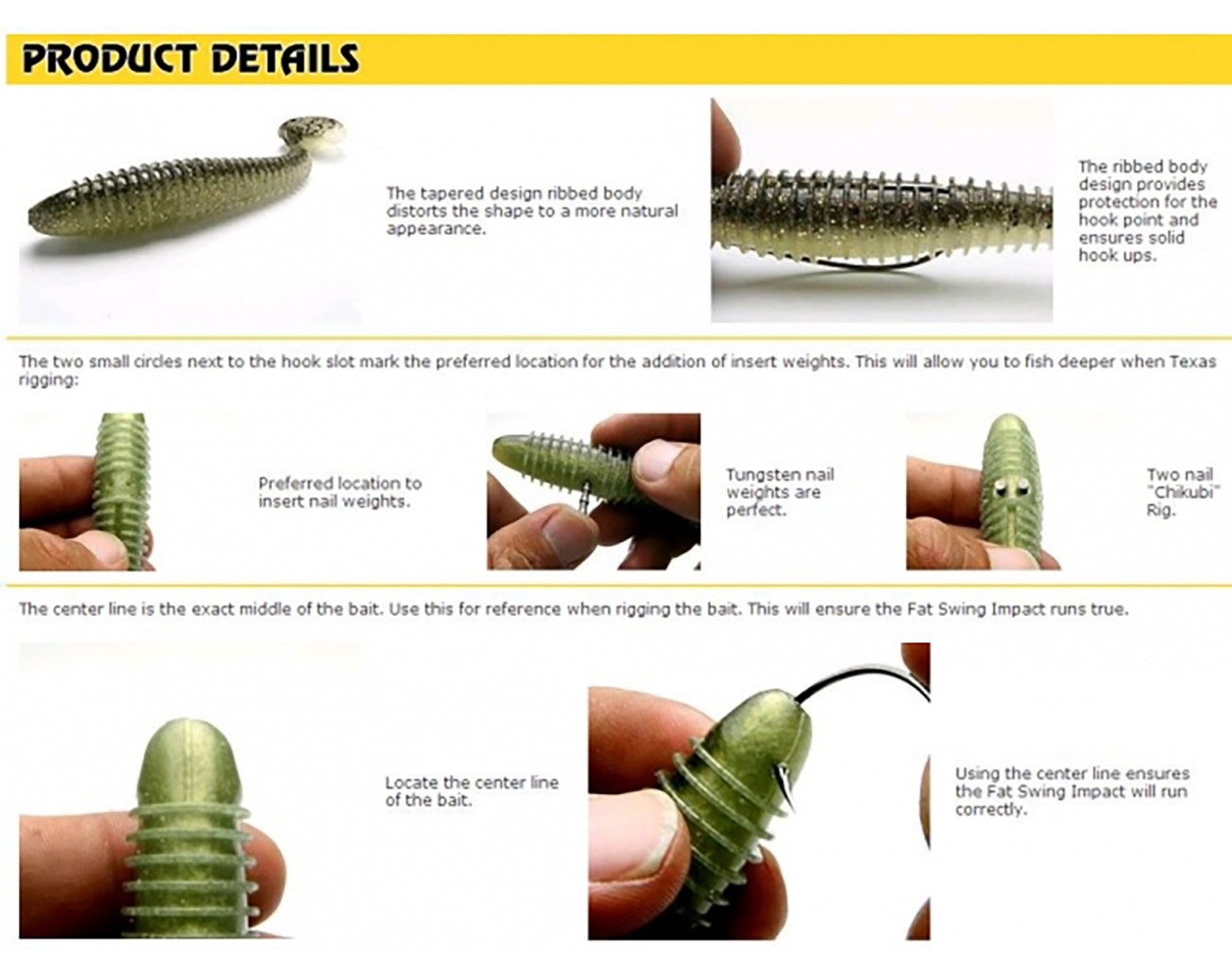 PRODUCT DETAILS

The tapered design ribbed body distorts the shape to a more natural appearance.

The ribbed body design provides protection for the hook point and ensures solid hook ups.

The two small circles next to the hook slot mark the preferred location for the addition of insert weights. This will allow you to fish deeper when Texas rigging:

Preferred location to insert nail weights.

Tungsten nail weights are perfect.

Two nail "Chikubi" Rig.

The center line is the exact middle of the bait. Use this for reference when rigging the bait. This will ensure the Fat Swing Impact runs true.

Locate the center line of the bait.

Using the center line ensures the Fat Swing Impact will run correctly.